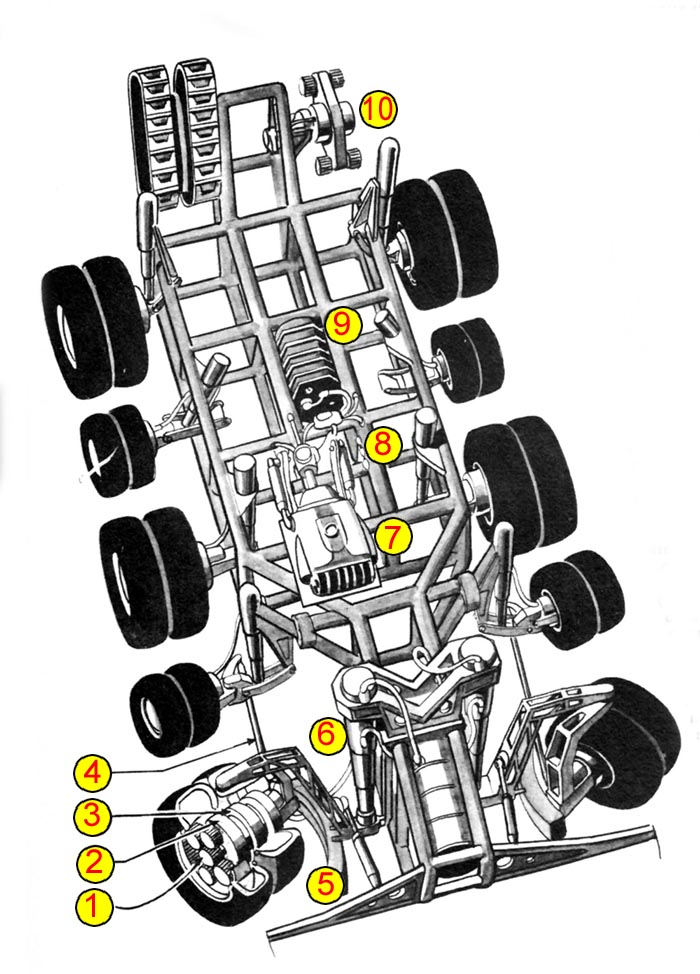 10
9
8
7
6
4
3
2
1
5